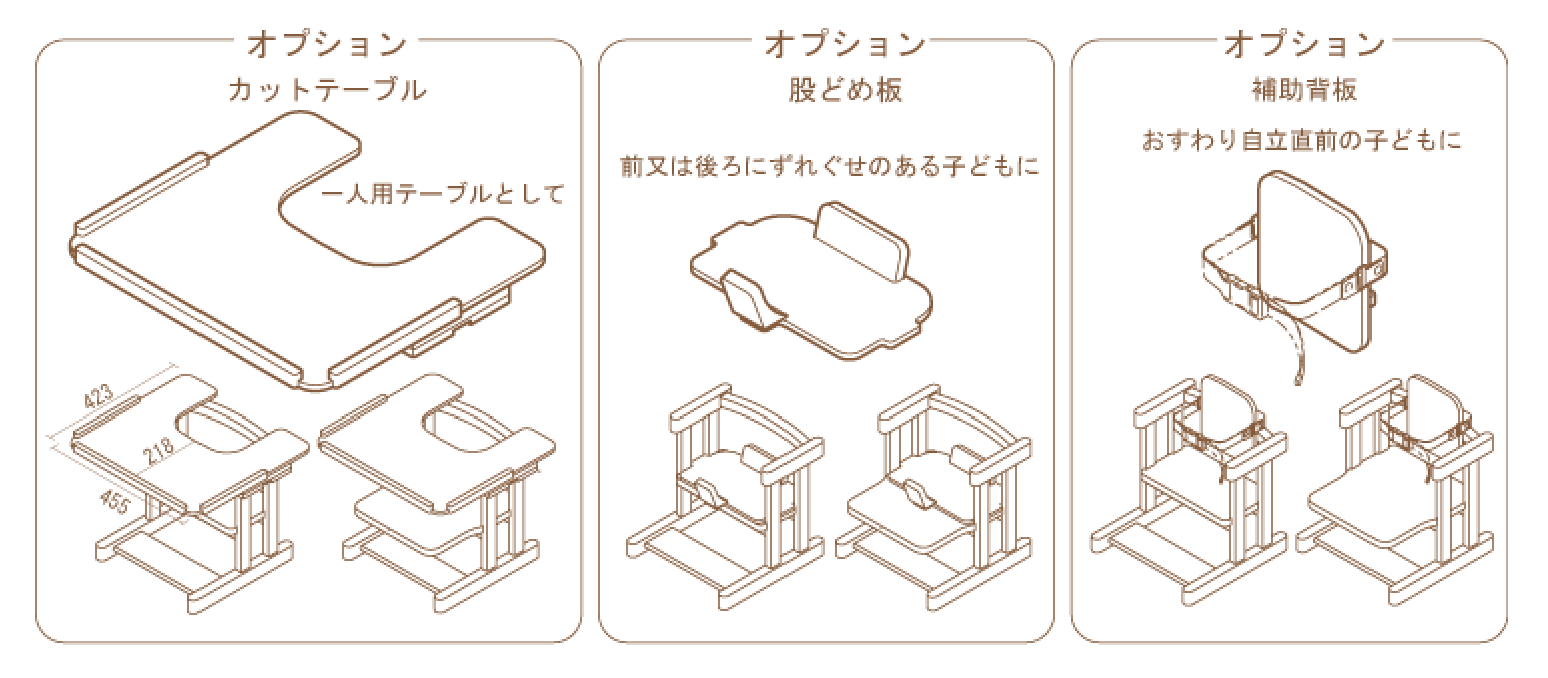 オプション
カットテーブル

一人用テーブルとして

423
218
455

オプション
股どめ板

前又は後ろにずれぐせのある子どもに

オプション
補助背板

おすわり自立直前の子どもに