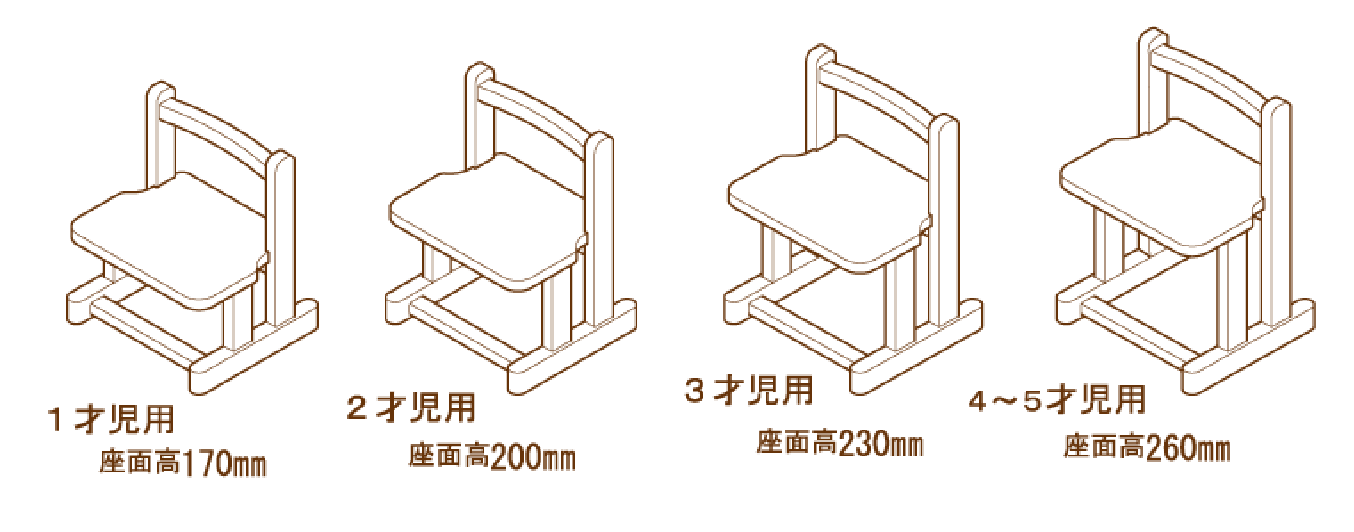 １才児用
座面高170㎜

２才児用
座面高200㎜

３才児用
座面高230㎜

４～５才児用
座面高260㎜