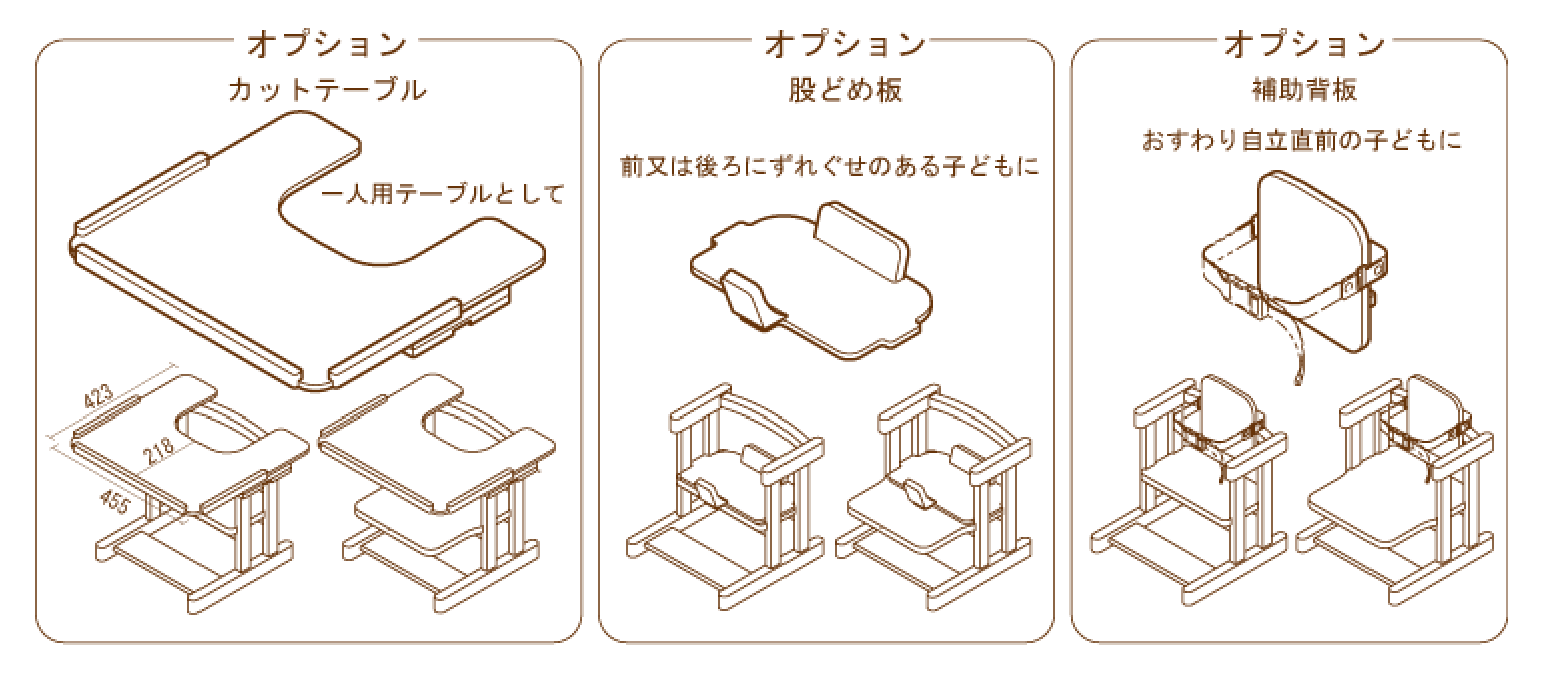 オプション
カットテーブル
一人用テーブルとして
423
218
455

オプション
股どめ板
前又は後ろにずれぐせのある子どもに

オプション
補助背板
おすわり自立直前の子どもに