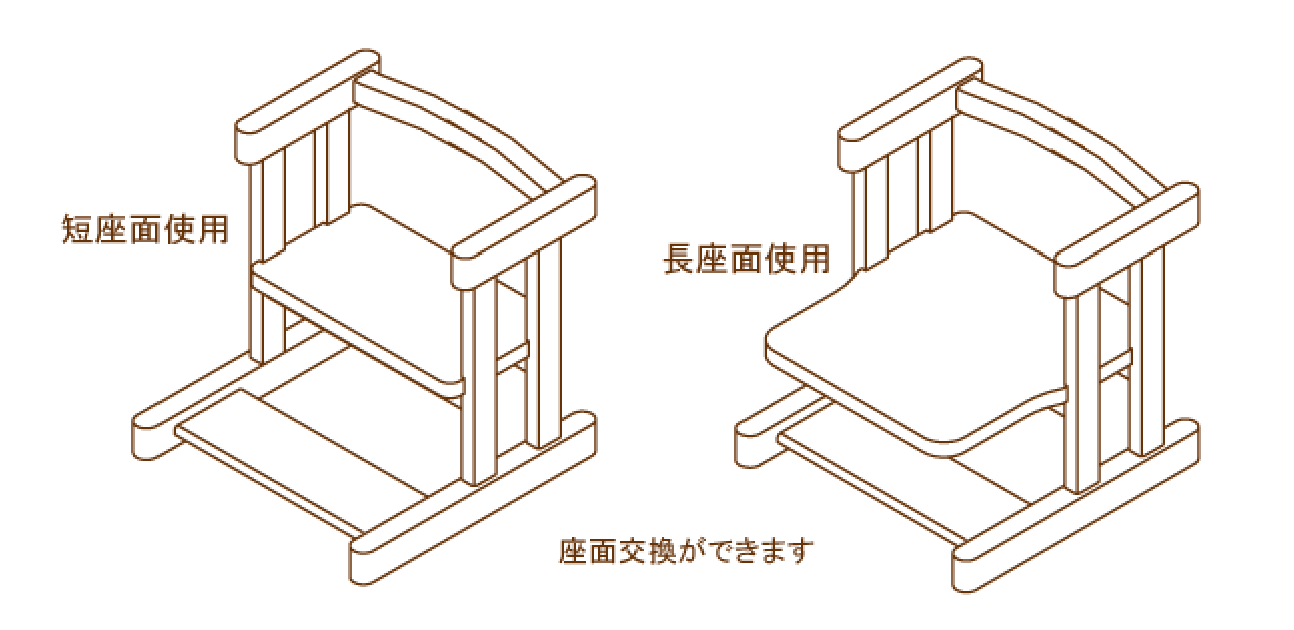 短座面使用

長座面使用

座面交換ができます